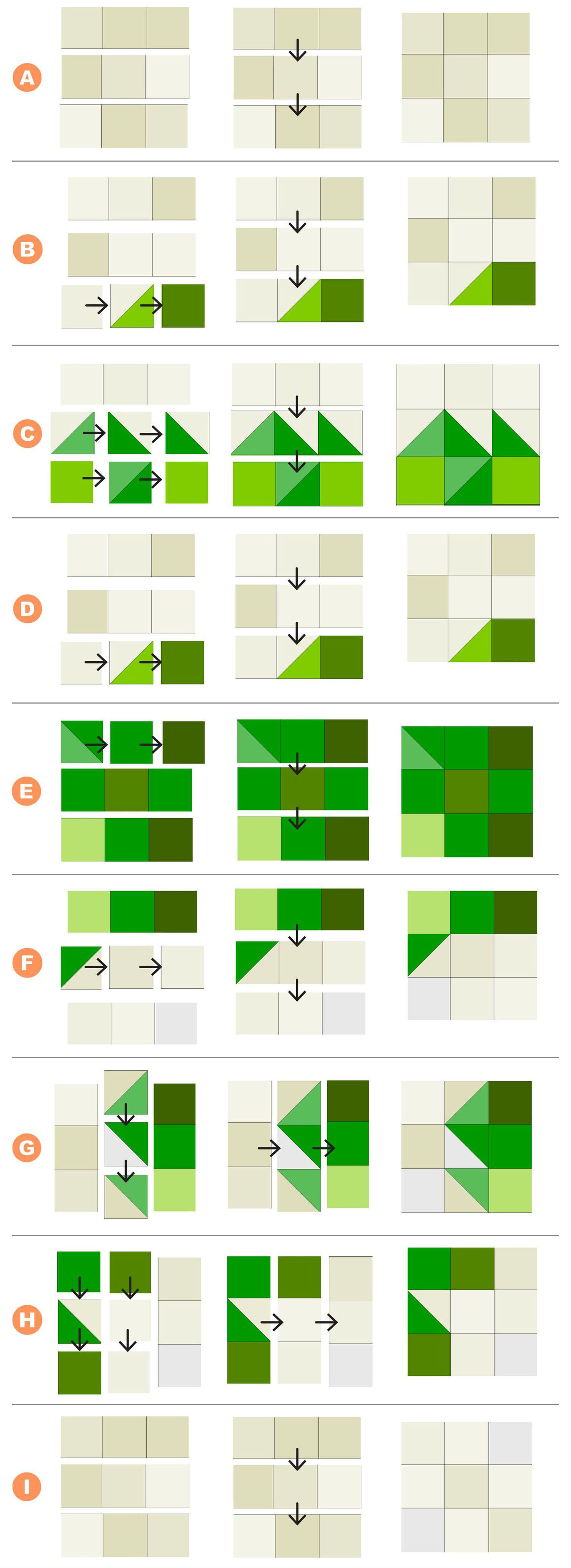 A

B

C

D

E

F

G

H

I